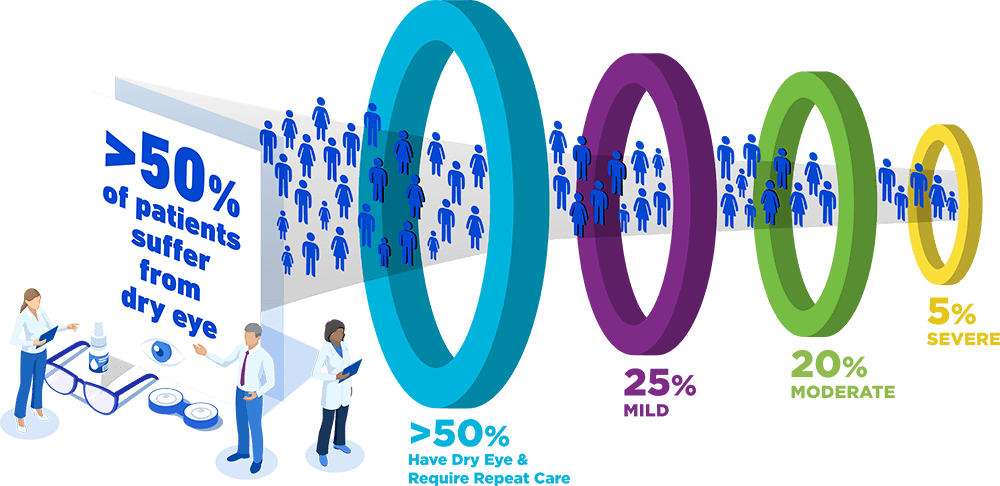 >50% of patients suffer from dry eye

>50%
Have Dry Eye & Require Repeat Care

25%
MILD

20%
MODERATE

5%
SEVERE